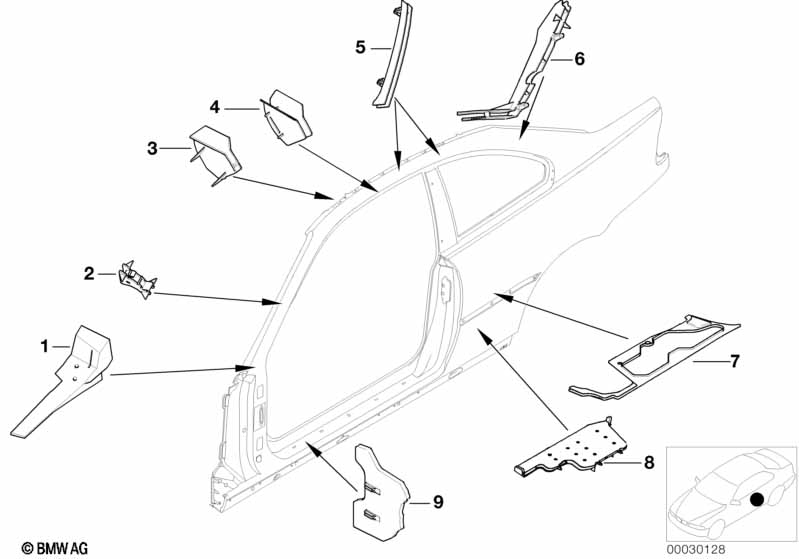 5
6
4
3
2
1
7
8
9
© BMW AG
00030128