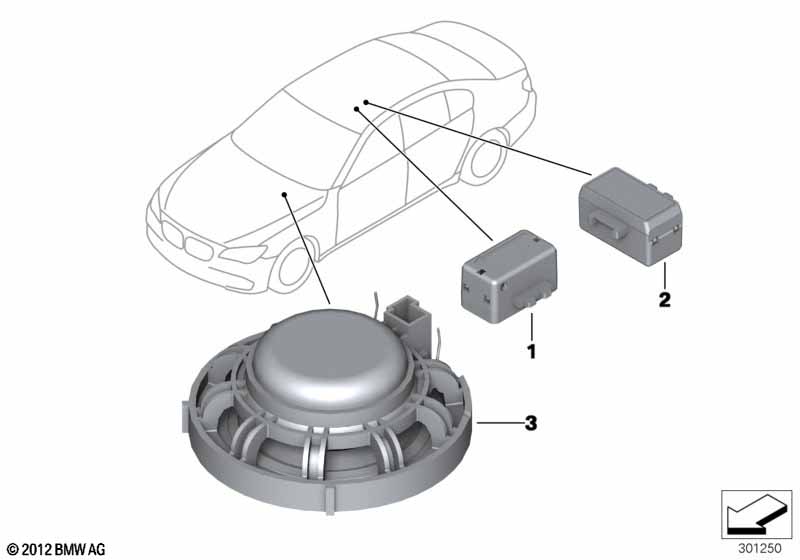 2

1

3

© 2012 BMW AG

301250