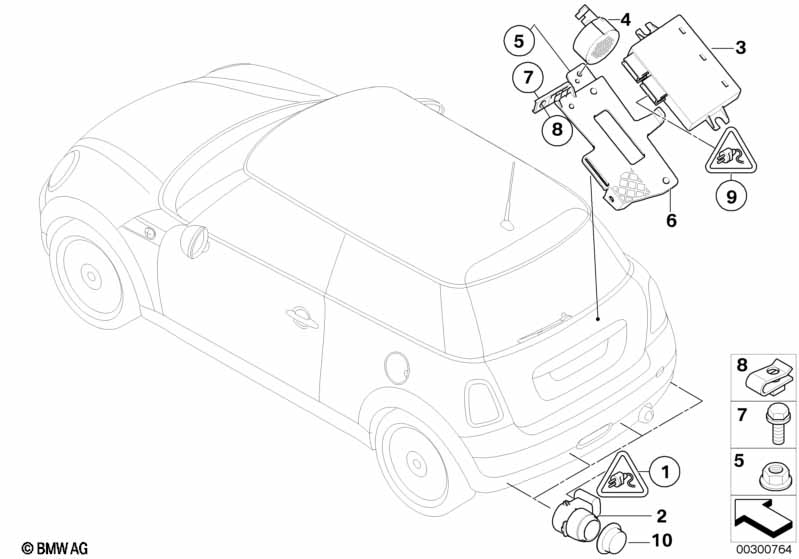 4
5
3
7
8
9
6
8
7
5
1
2
10
© BMW AG
00300764