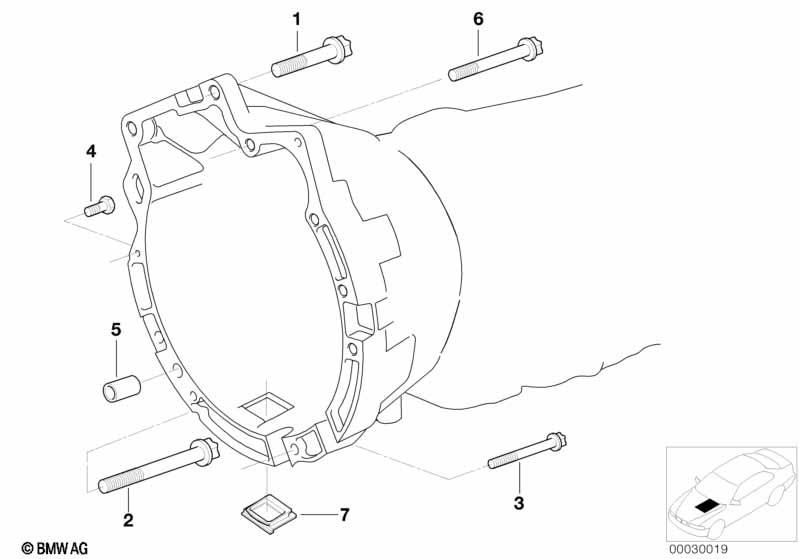 1
6
4
5
2
7
3
© BMW AG
00030019