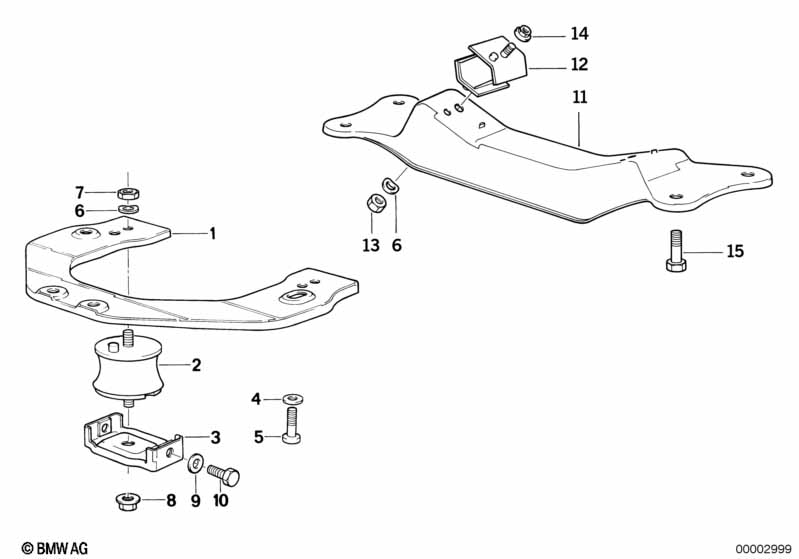 14
12
11
7
6
1
13
6
15
2
4
5
3
8
9
10
© BMW AG
00002999