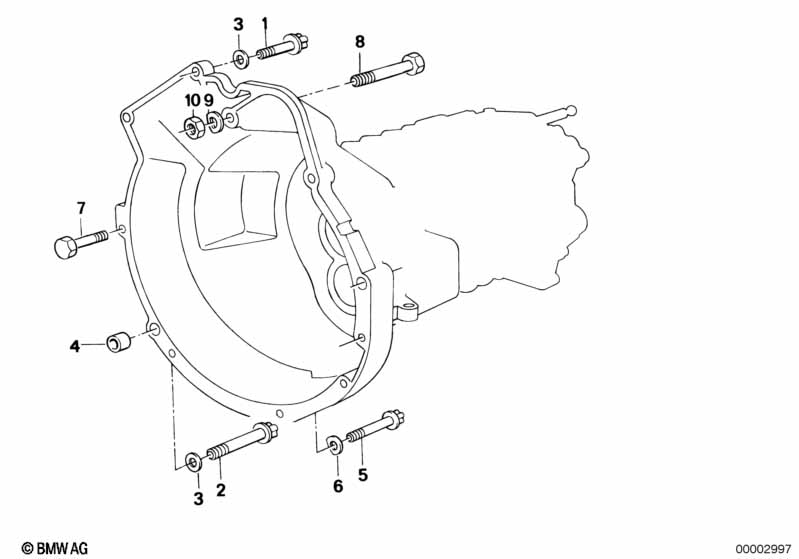 3
1
8
10
9
7
4
3
2
6
5
© BMW AG
00002997