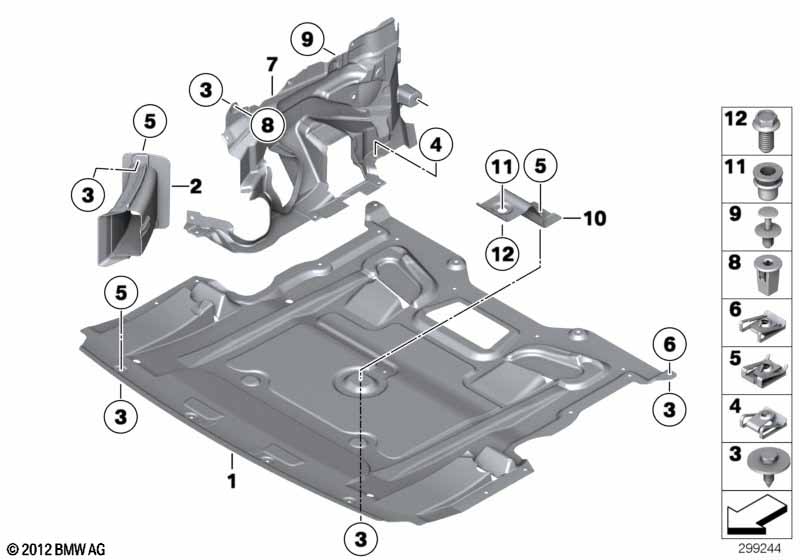 9
7
3
8
5
4
3
2
11
5
10
12
5
6
3
3
1
3
12
11
9
8
6
5
4
3
© 2012 BMW AG
299244