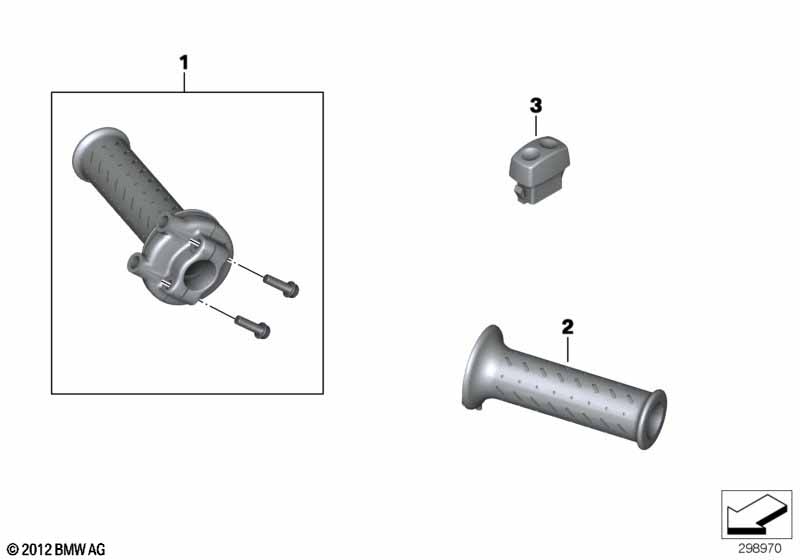 1

3

2

© 2012 BMW AG

298970