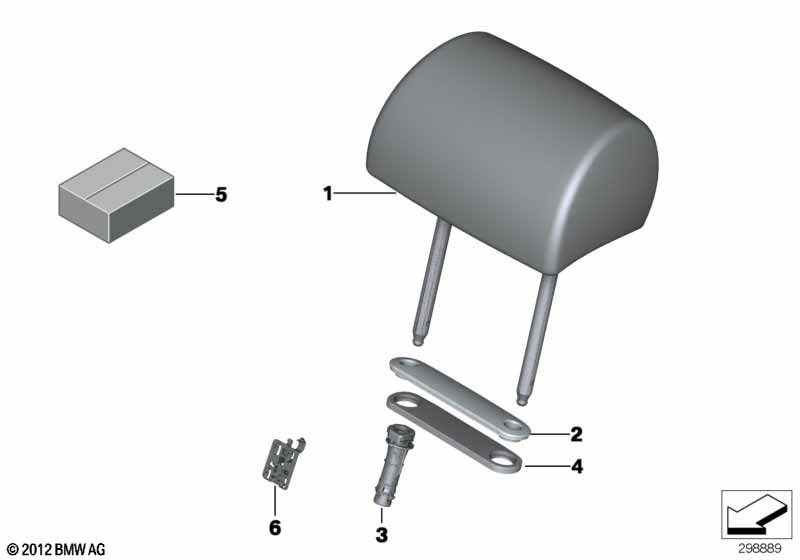 5

1

2

4

6

3

© 2012 BMW AG

298889