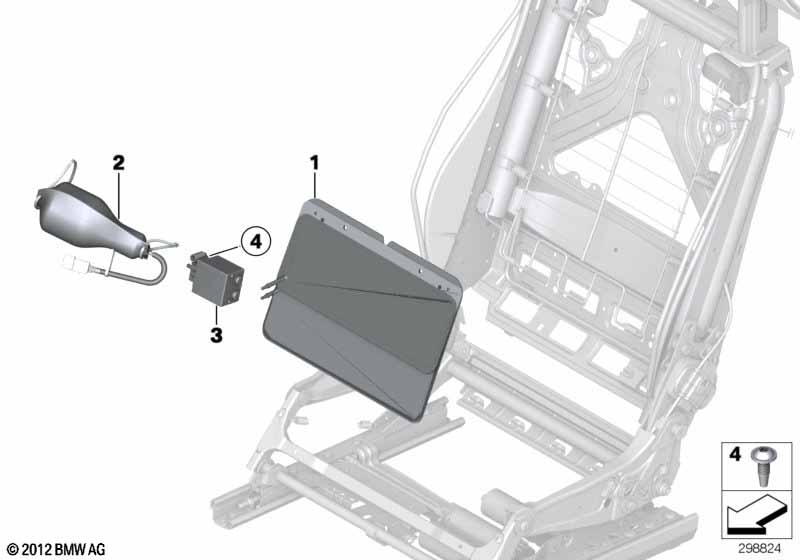 2

1

4

3

4

© 2012 BMW AG

298824