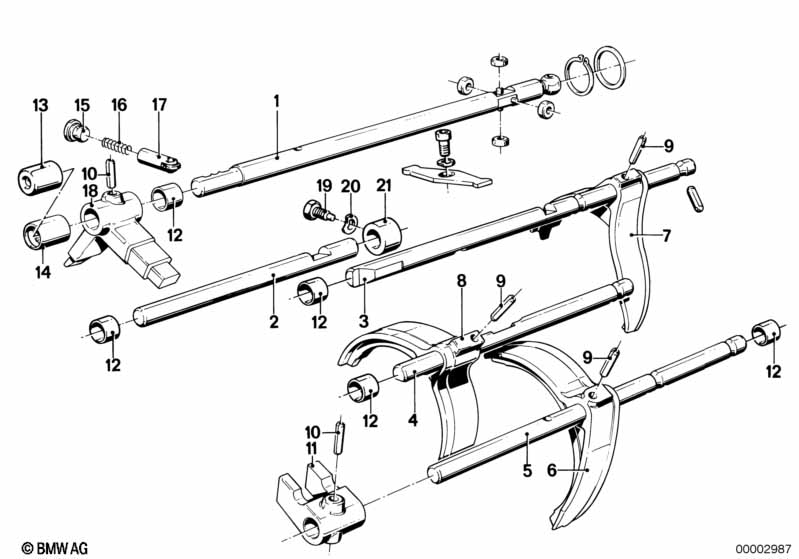 13 15 16 17
1
10
18
12
14
19 20 21
9
7
2
12
3
8
9
12
9
12
12
4
10
11
5 6
© BMW AG
00002987