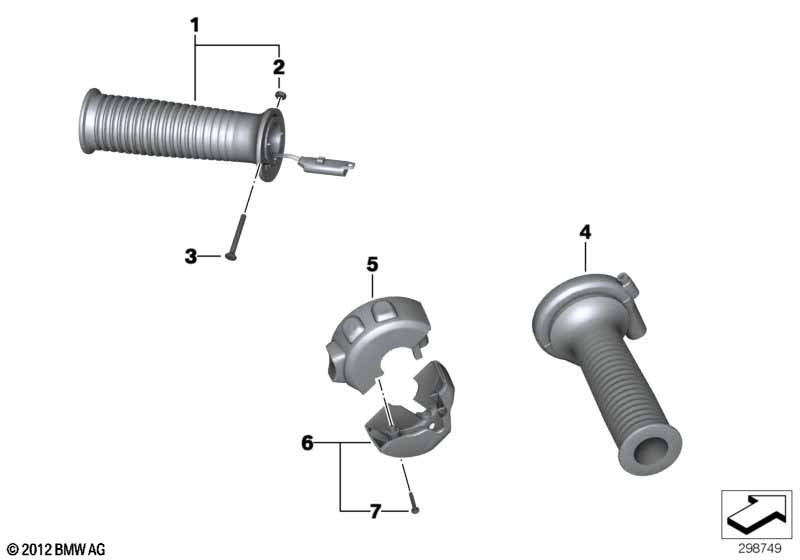 1
2
3
4
5
6
7
© 2012 BMW AG
298749