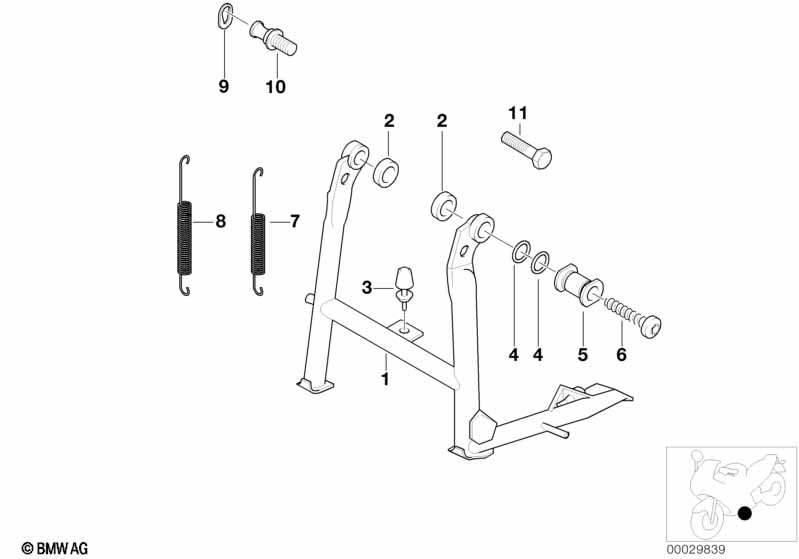 9
10
2
2
11
8
7
3
4
4
5
6
1
© BMW AG
00029839