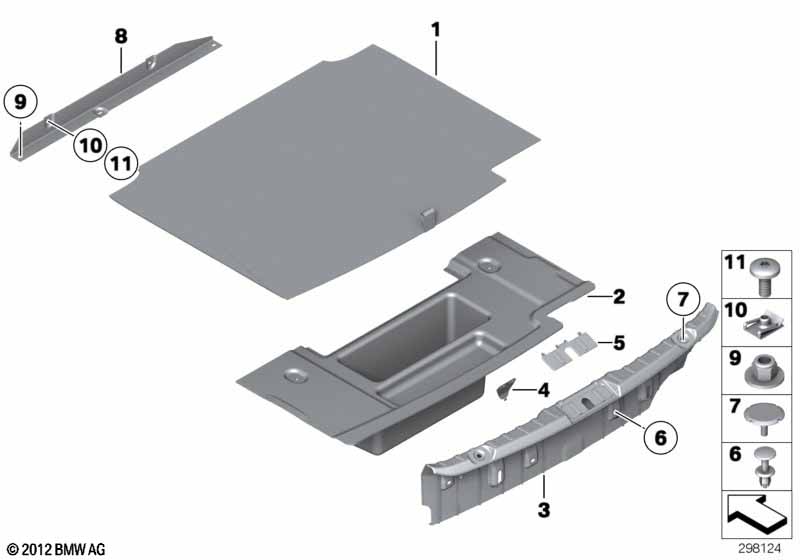 8
1
9
10
11
2
7
5
4
6
3
11
10
9
7
6
© 2012 BMW AG
298124