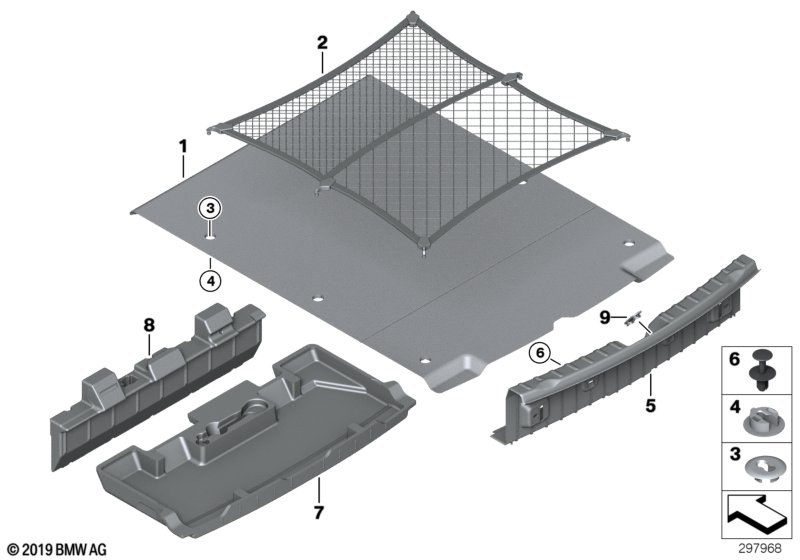 2
1
3
4
8
9
6
5
7
6
4
3
© 2019 BMW AG
297968