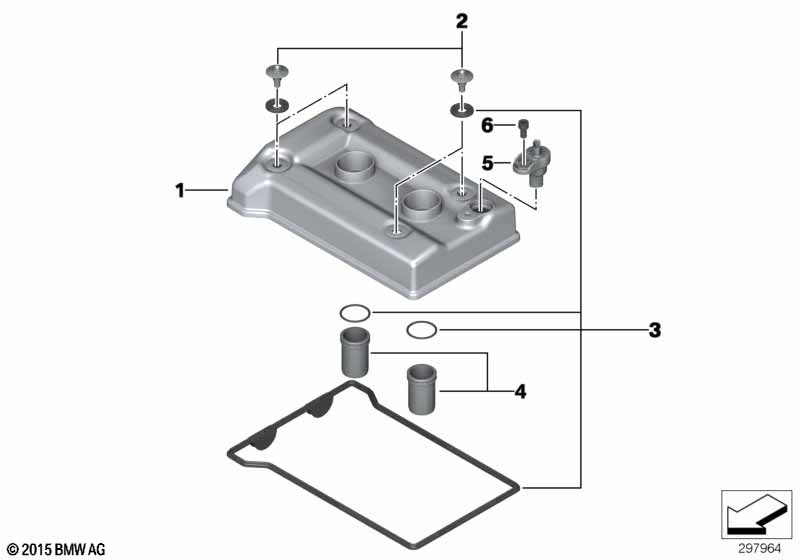 2

6

5

1

3

4

© 2015 BMW AG

297964