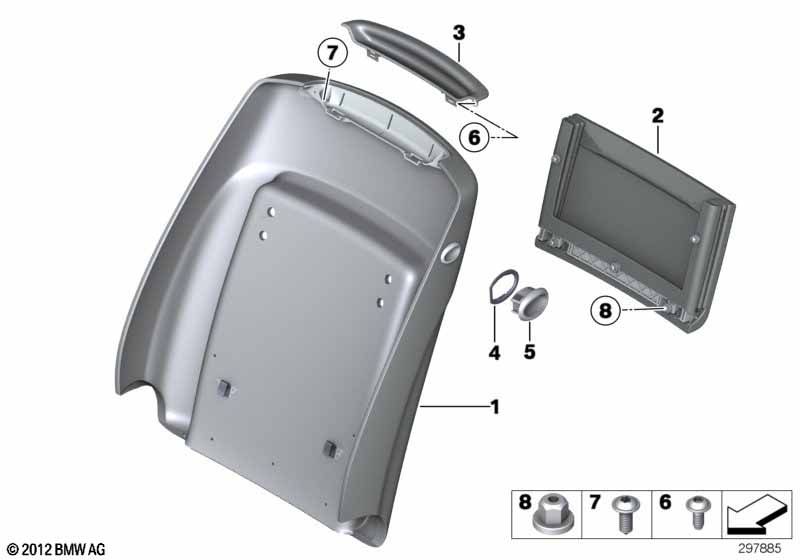 7
3
6
2
8
4
5
1
8 7 6
© 2012 BMW AG
297885