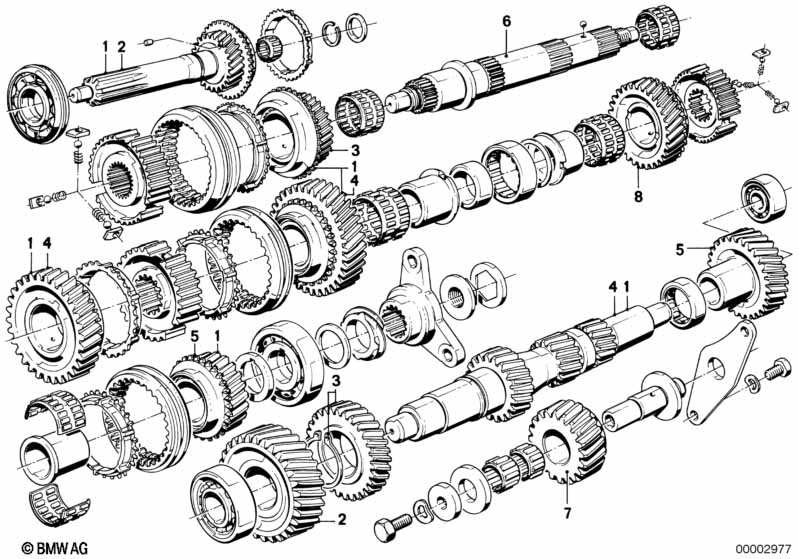 1 2

6

3

1

4

8

1 4

5

4 1

5 1

3

2

7

© BMW AG

00002977