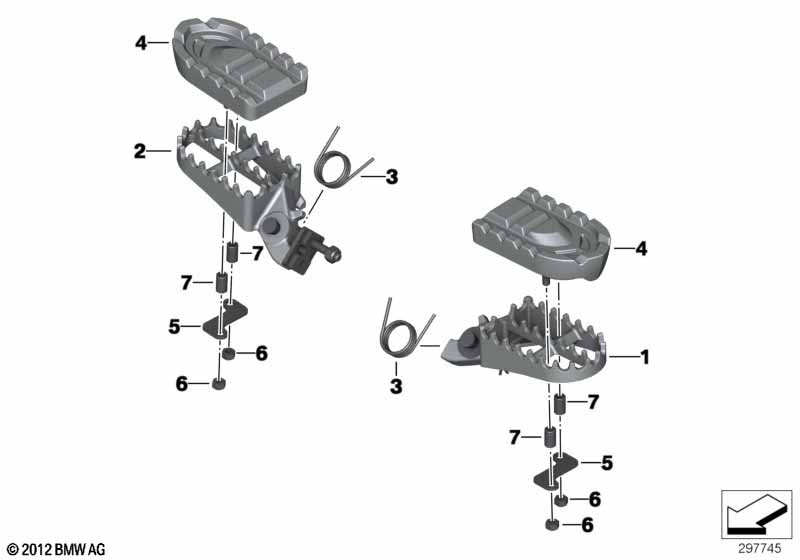 4
2
3
7
7
5
6
6
4
3
1
7
7
5
6
6
© 2012 BMW AG
297745