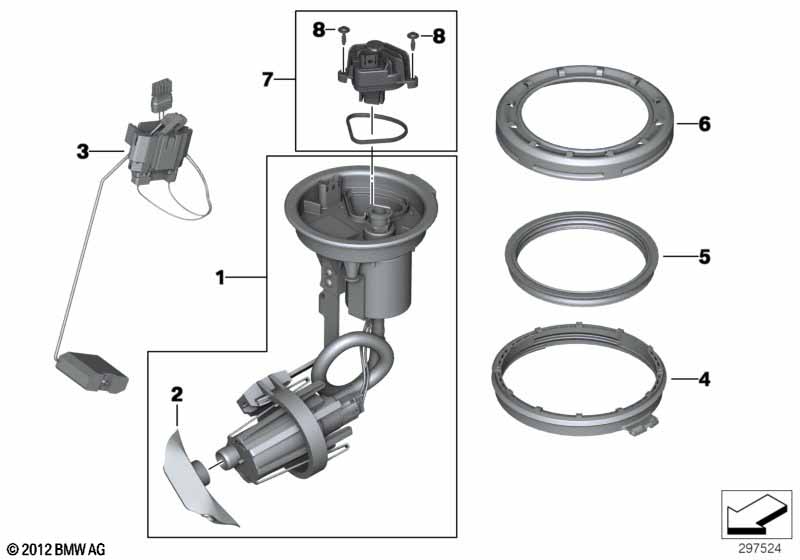 8
8
7
3
6
1
5
2
4
© 2012 BMW AG
297524