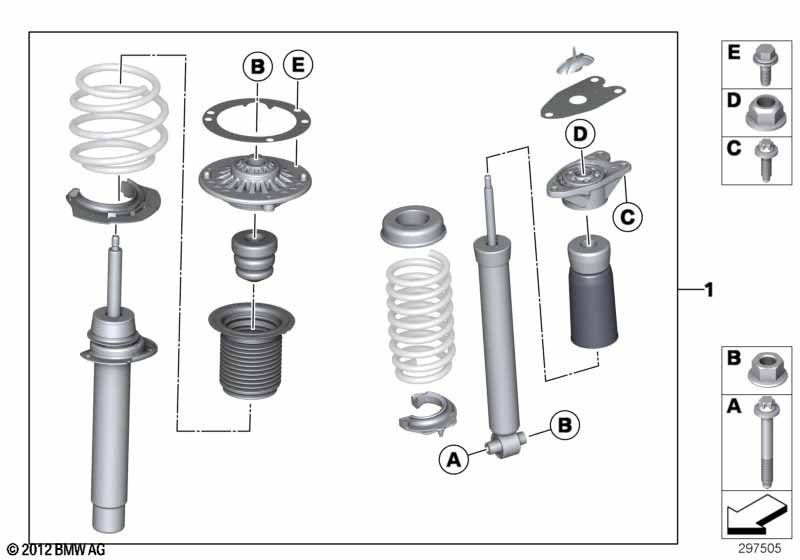 B
E
D
C
1
A
B
E
D
C
B
A
© 2012 BMW AG
297505