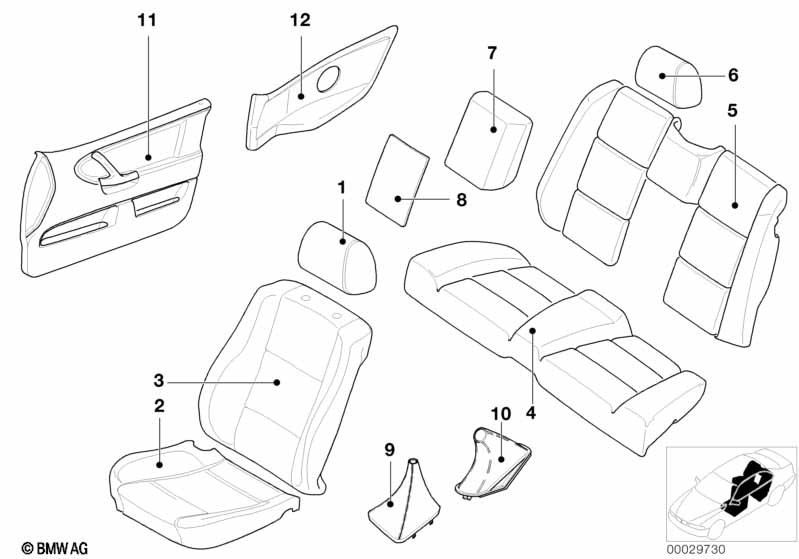 11
12
7
6
5
8
1
3
2
4
10
9
© BMW AG
00029730