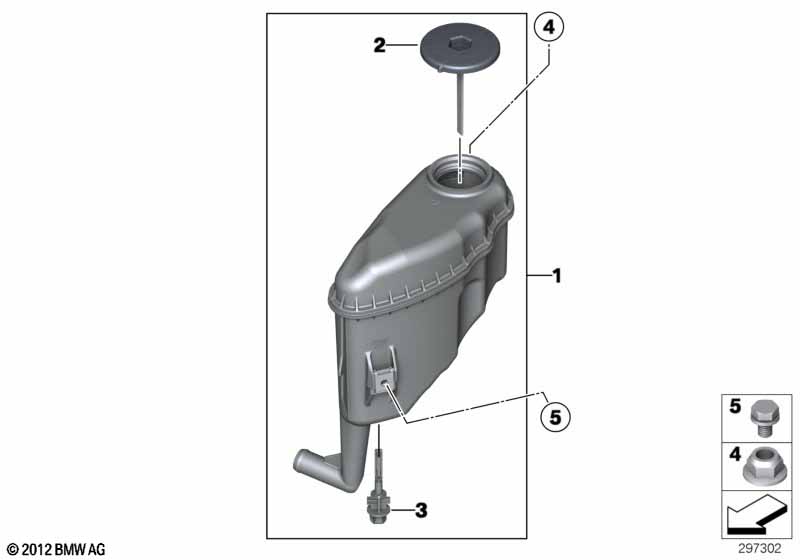 2
4
1
5
3
5
4
© 2012 BMW AG
297302