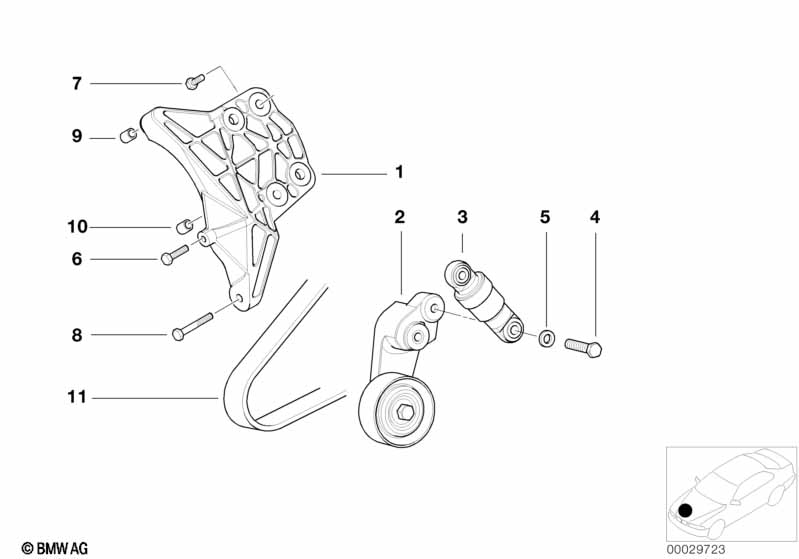 7
9
1
2
3
5
4
10
6
8
11
© BMW AG
00029723