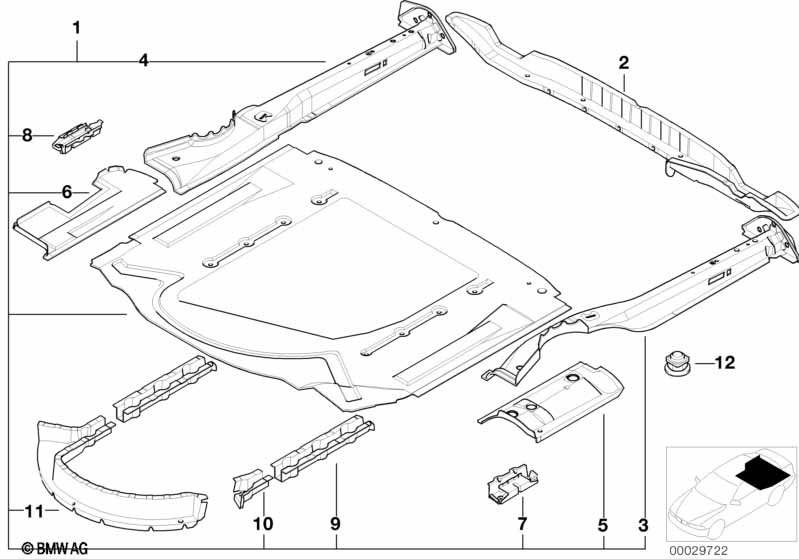 1
4
2
8
6
12
11
10
9
7
5
3
© BMW AG
00029722