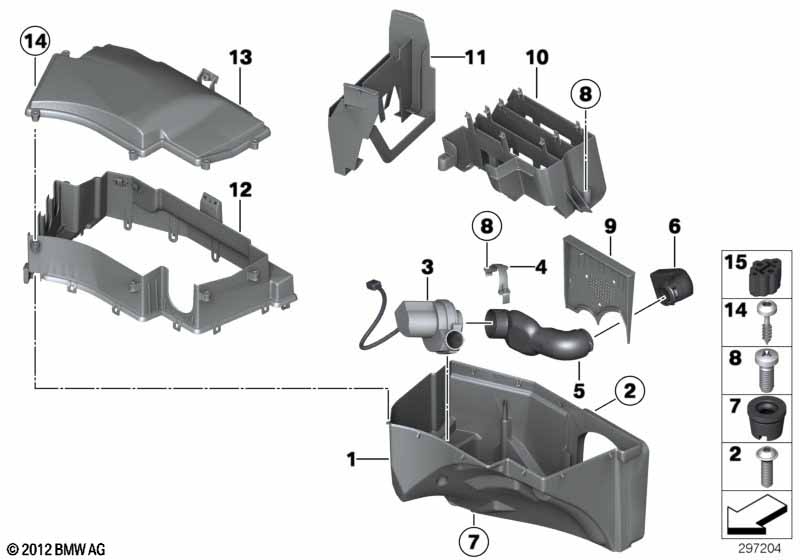 14
13
11
10
8
12
8
9
6
3
4
5
2
1
7
15
14
8
7
2
© 2012 BMW AG
297204