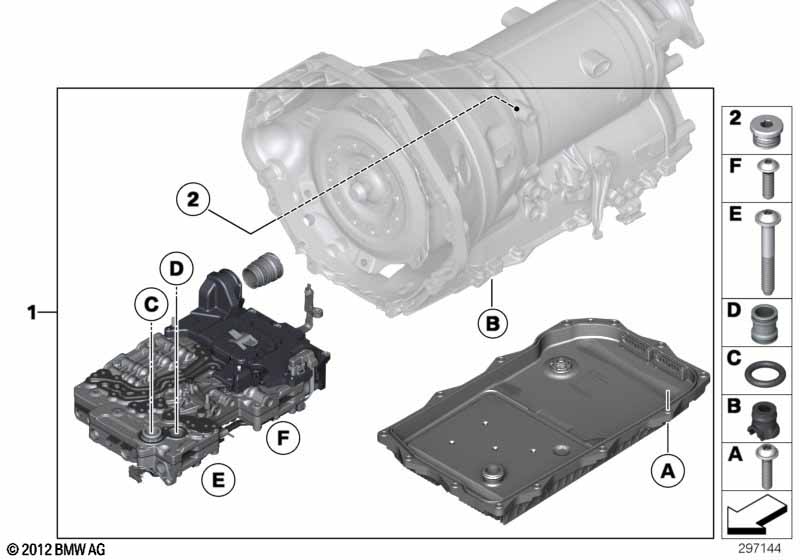 2
D
C
1
B
F
E
A
2
F
E
D
C
B
A
© 2012 BMW AG
297144