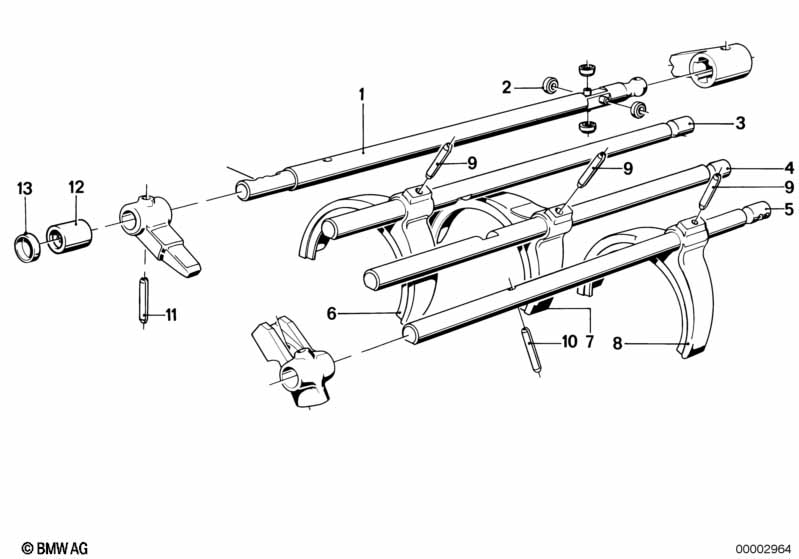 1
2
3
9
9
4
9
5
13
12
11
6
10
7
8
© BMW AG
00002964