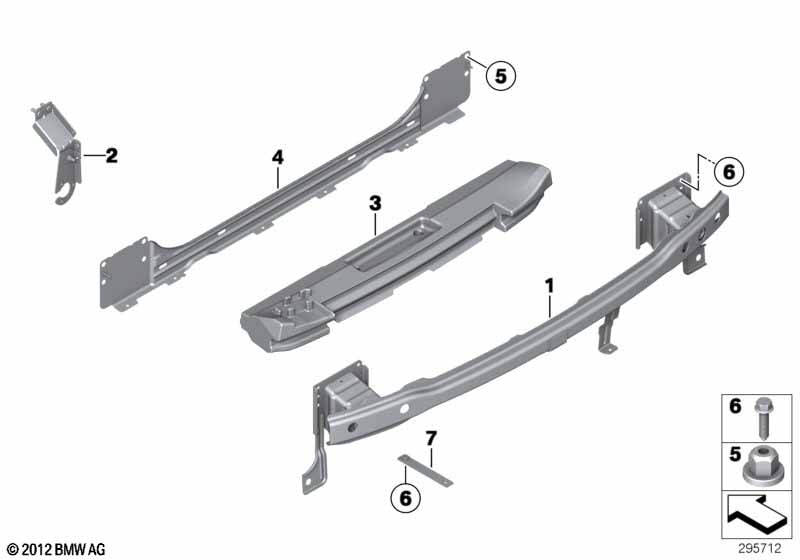 5
2
4
6
3
1
7
6
6
5
© 2012 BMW AG
295712