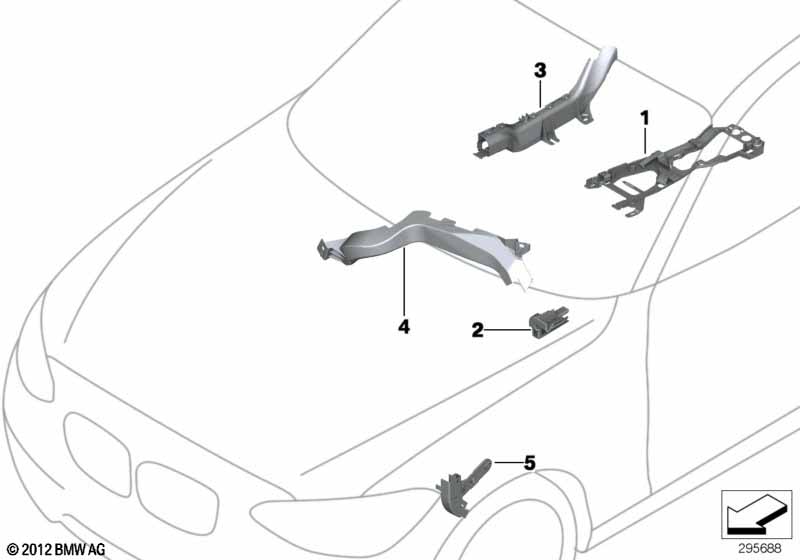 3
1
4
2
5
© 2012 BMW AG
295688