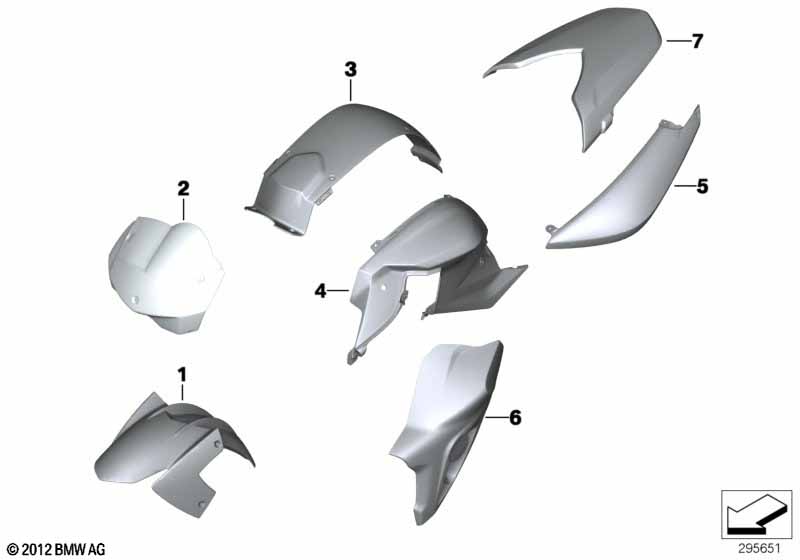 3
7
2
5
4
1
6
© 2012 BMW AG
295651