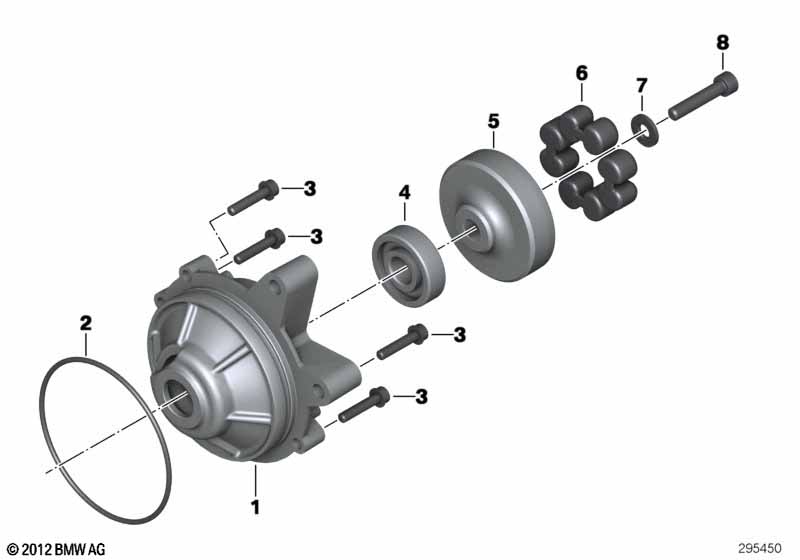 8
6
7
5
3
4
3
2
3
3
1
© 2012 BMW AG
295450