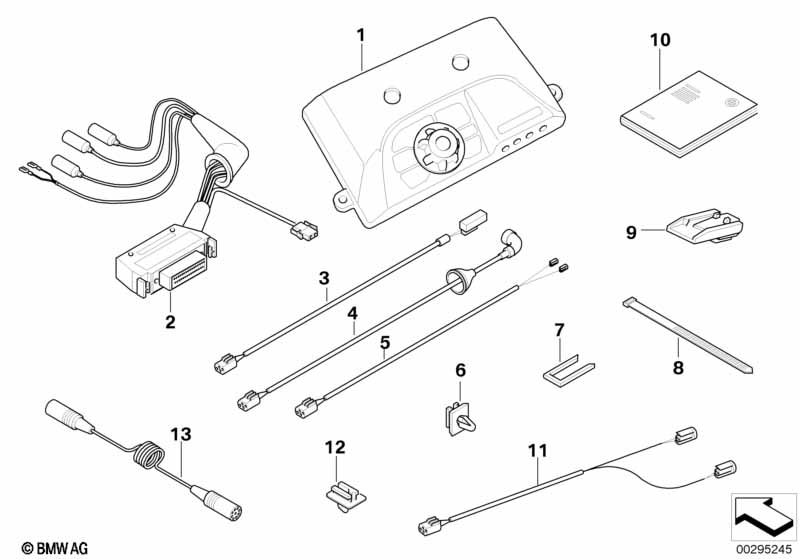 1
10
9
2
3
4
5
7
8
6
13
12
11
© BMW AG
00295245