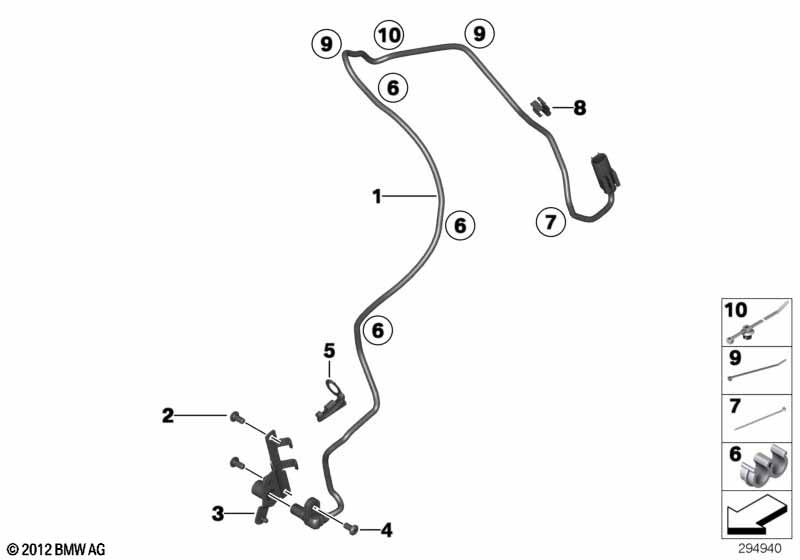 9
10
9
6
8
1
6
7
6
5
2
3
4
10
9
7
6
© 2012 BMW AG
294940