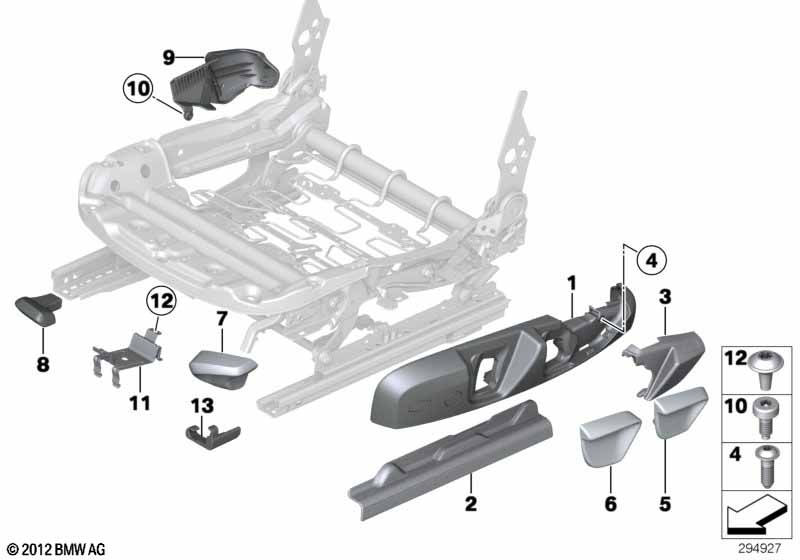 9
10
4
1
3
12
7
8
11
13
2
6
5
12
10
4
© 2012 BMW AG
294927