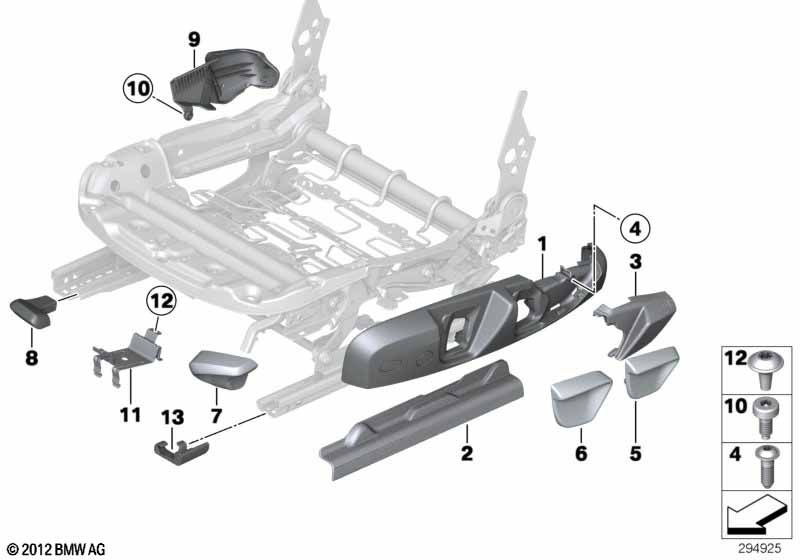 9
10
4
1
3
12
8
11
7
13
2
6
5
12
10
4
© 2012 BMW AG
294925