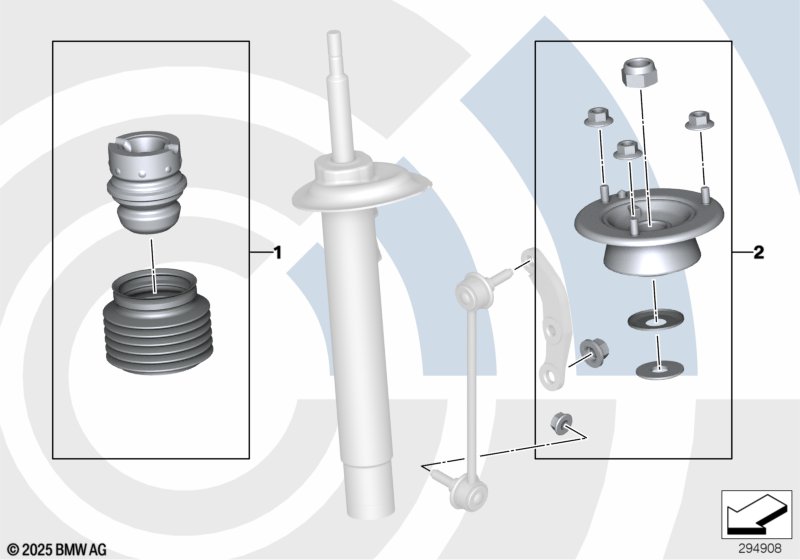 1

2

© 2025 BMW AG

294908