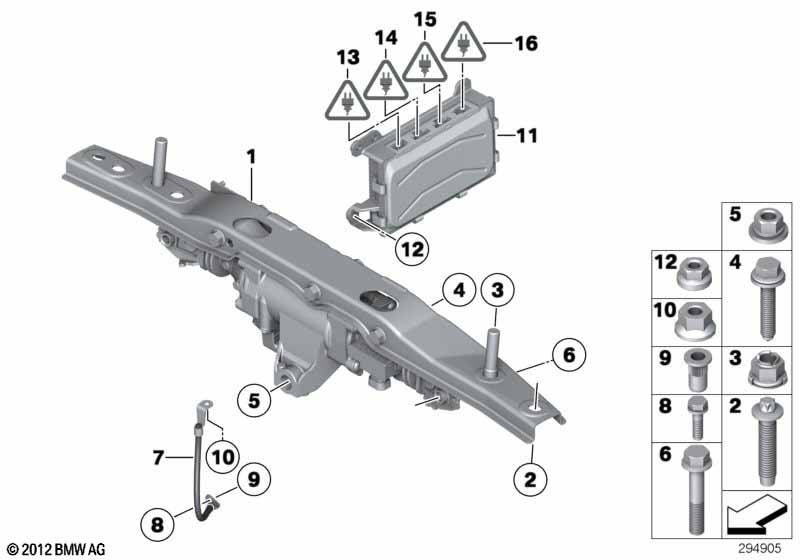 13
14
15
16
11
1
12
4
3
6
5
7
10
9
8
2

5
12
4
10
9
3
8
2
6

© 2012 BMW AG
294905