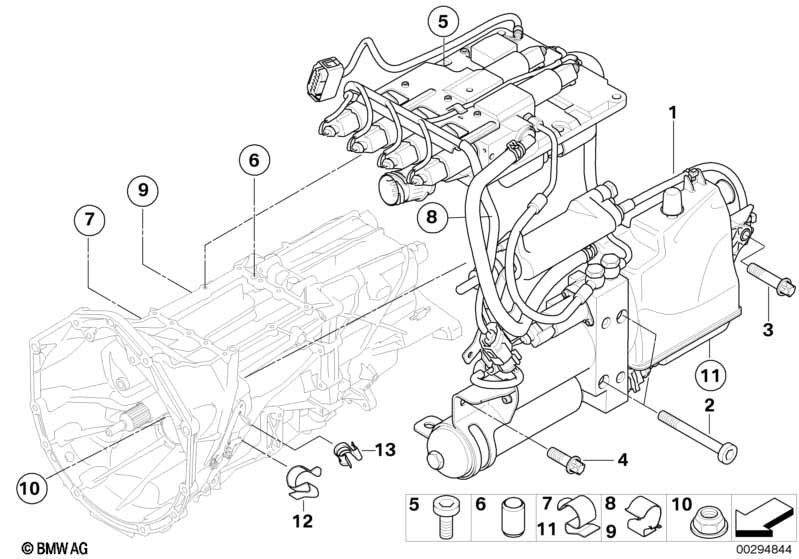 5
1
6
9
7
8
3
11
2
4
13
10
12
5
6
7
11
8
9
10
© BMW AG
00294844