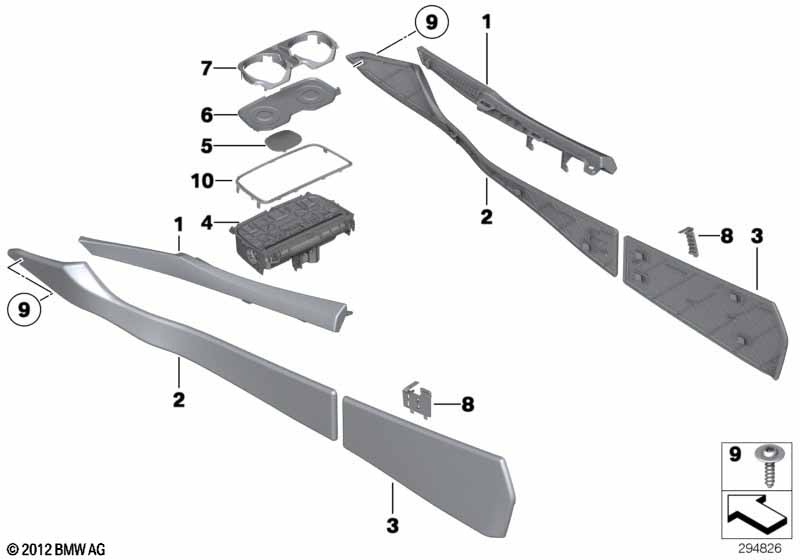 9
1
7
6
5
10
4
1
2
8
3
9
2
8
3
9
© 2012 BMW AG
294826