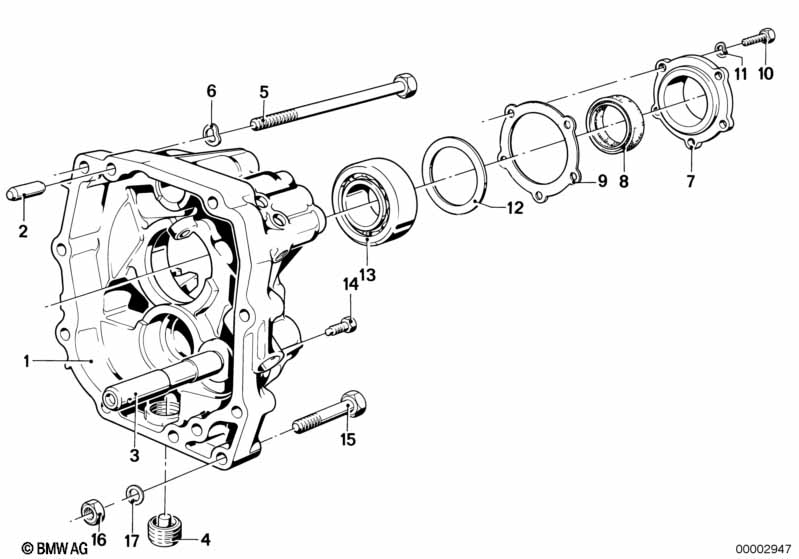 6
5
11
10
2
9
8
7
12
13
14
1
3
15
16
17
4
© BMW AG
00002947