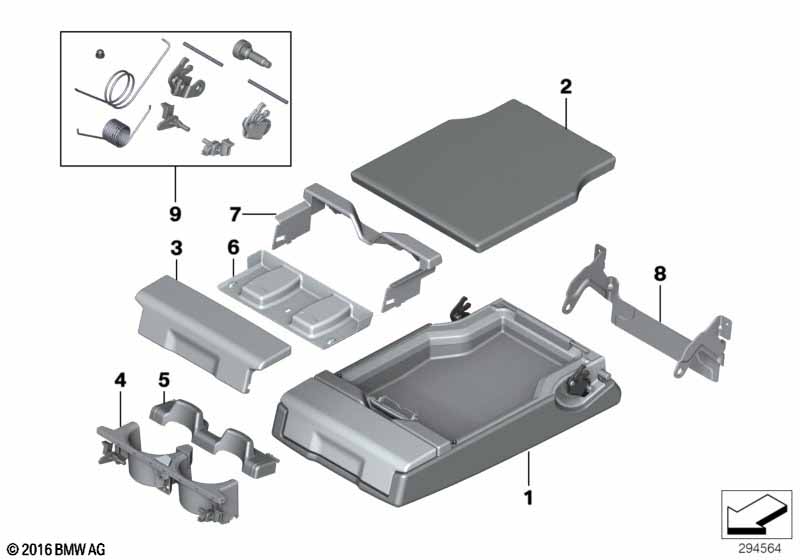 2
9
7
3
6
8
4
5
1
© 2016 BMW AG
294564