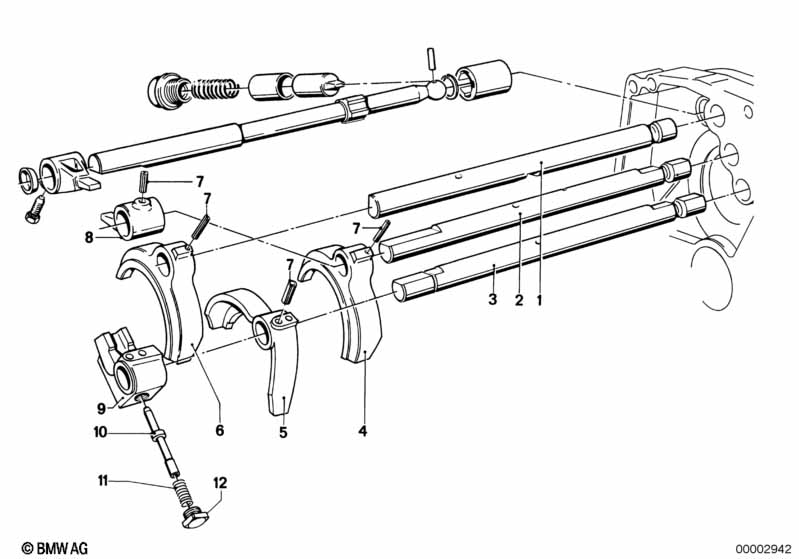 7
7
8
7
7
3
2
1
9
6
5
4
10
11
12
© BMW AG
00002942