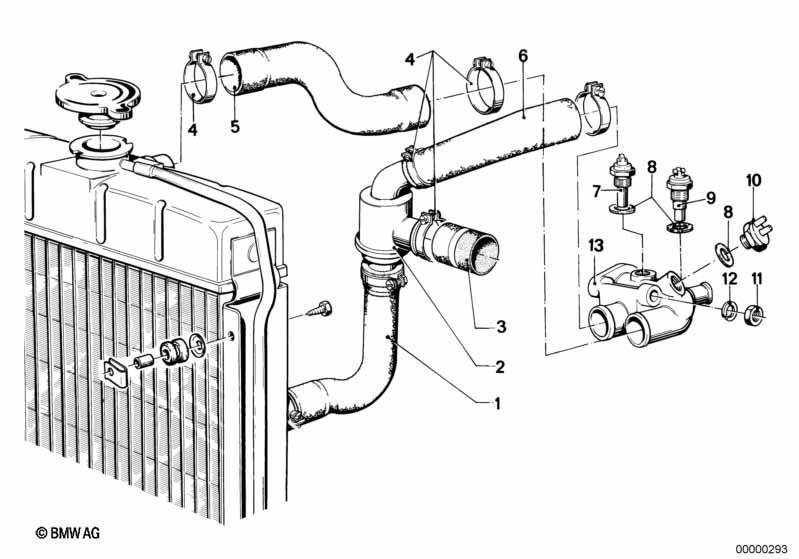 4
6
4
5
8
10
7
9
8
13
12
11
3
2
1
© BMW AG
00000293