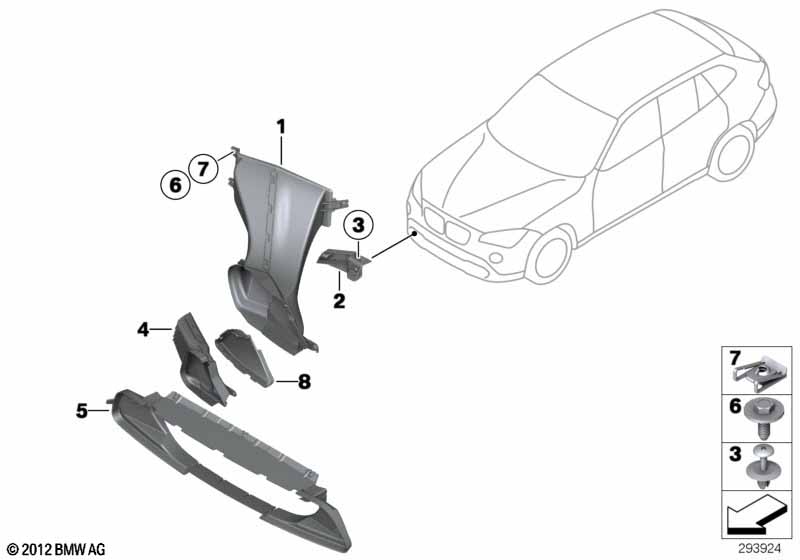 1
7
6
3
2
4
8
5
7
6
3
© 2012 BMW AG
293924