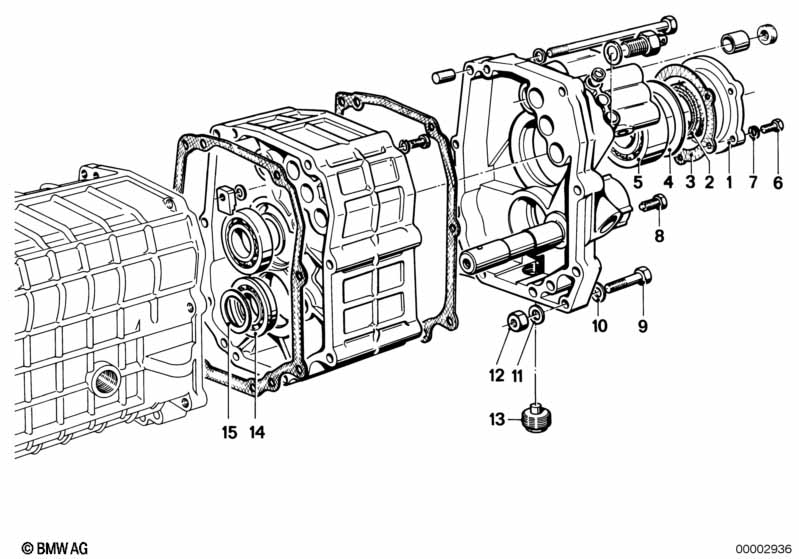 5 4 3 2 1 7 6

8

10 9

12 11

13

15 14

© BMW AG

00002936