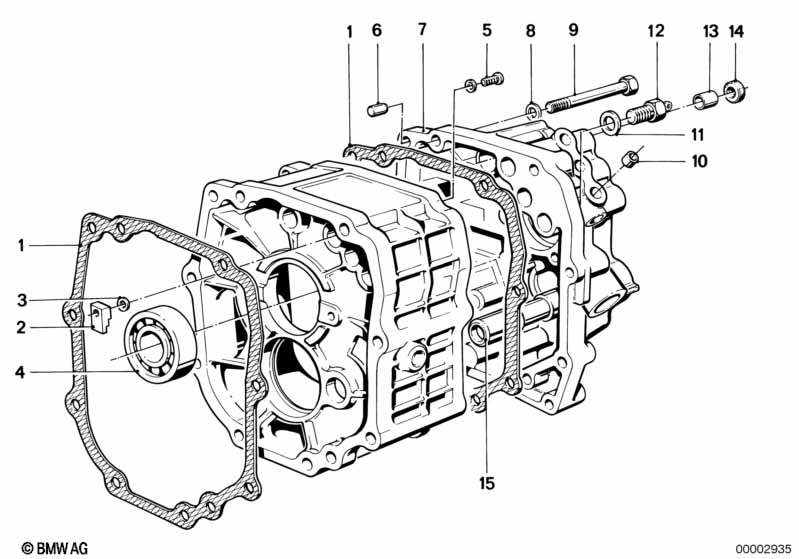 1
6
7
5
8
9
12
13
14
11
10
1
3
2
4
15
© BMW AG
00002935