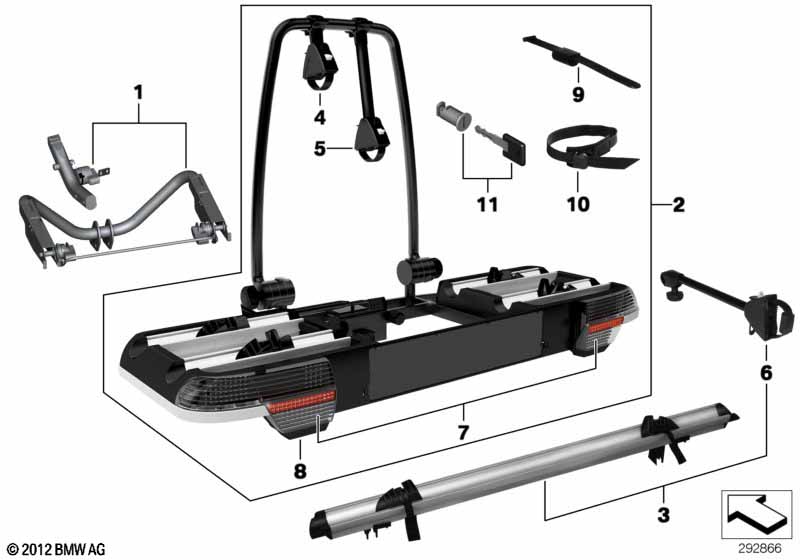 1
4
5
9
11
10
2
6
7
8
3
© 2012 BMW AG
292866