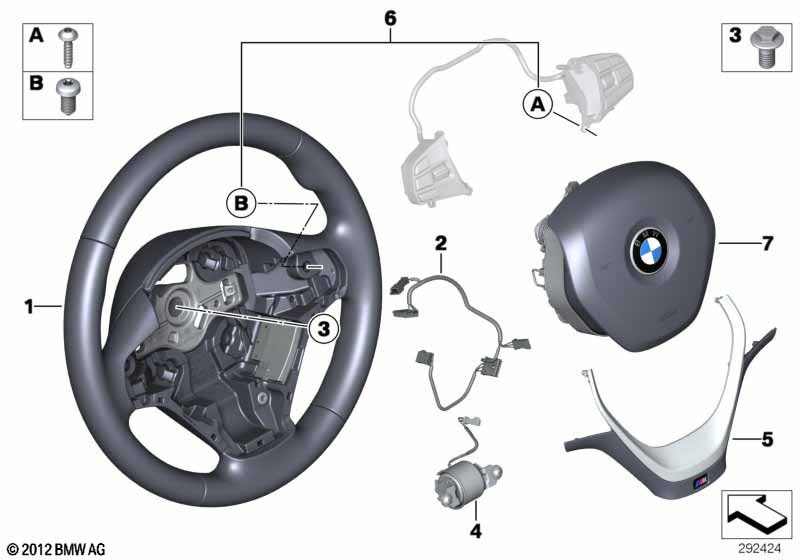 A
B
6
3
A
B
2
7
1
3
5
4
© 2012 BMW AG
292424