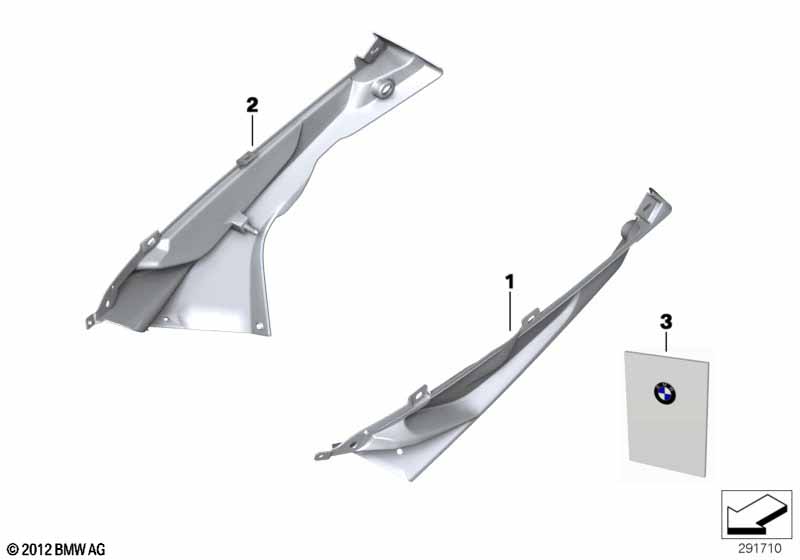 2

1

3

© 2012 BMW AG

291710